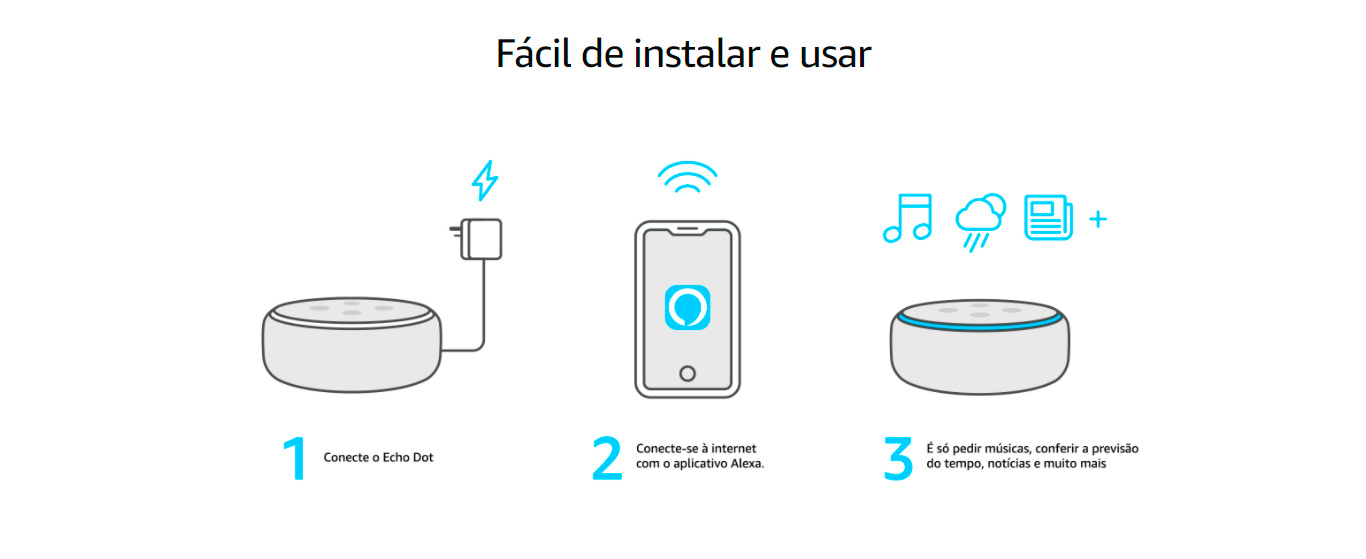 Fácil de instalar e usar

+

1 Conecte o Echo Dot

2 Conecte-se à internet com o aplicativo Alexa.

3 É só pedir músicas, conferir a previsão do tempo, notícias e muito mais